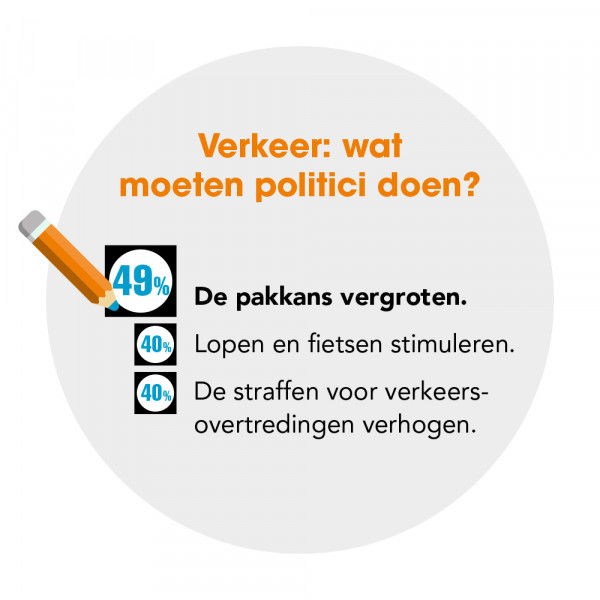 Verkeer: wat moeten politici doen?

49%
De pakkans vergroten.

40%
Lopen en fietsen stimuleren.

40%
De straffen voor verkeersovertredingen verhogen.